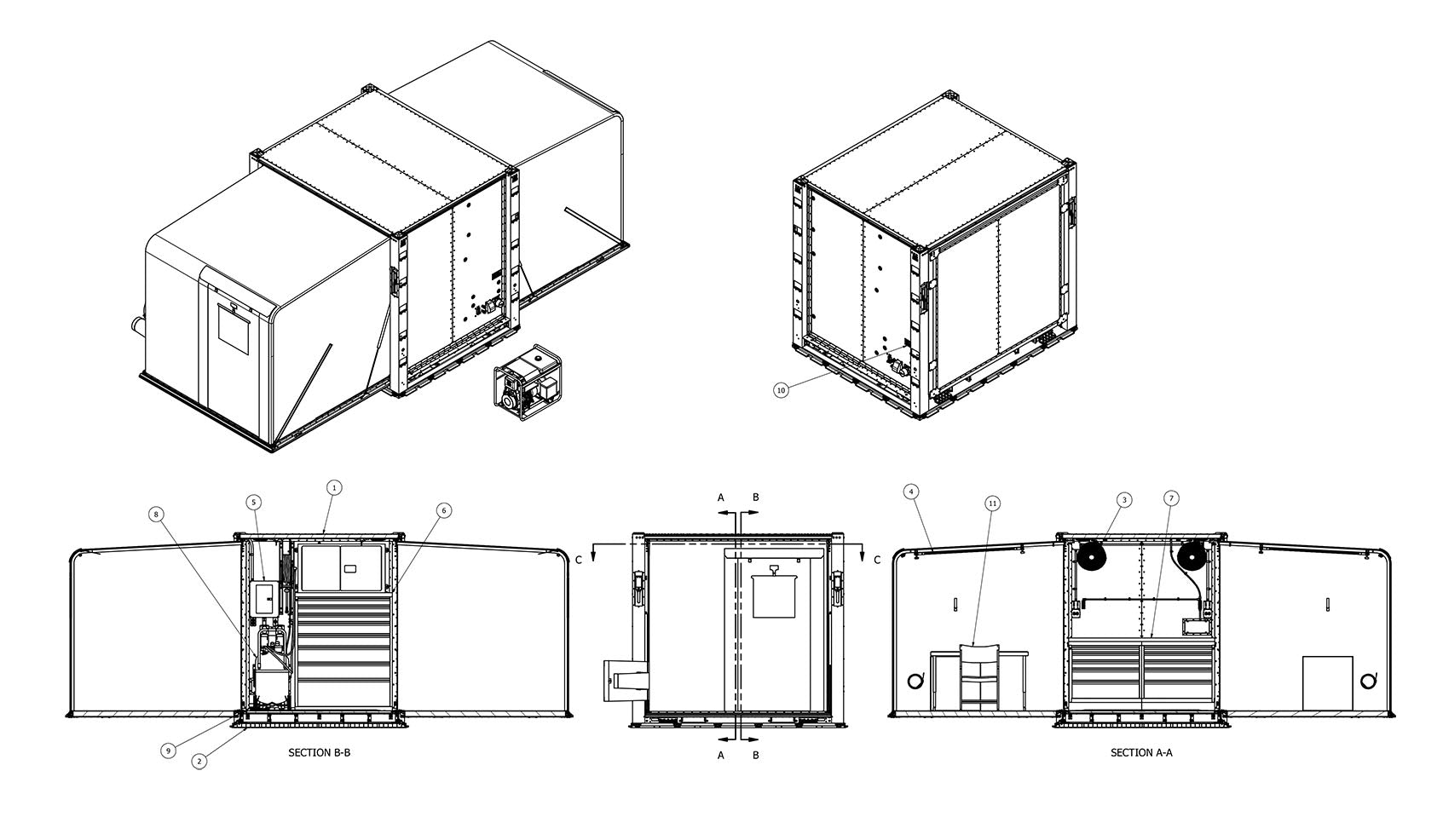 10

8
5
1
6
9
2
SECTION B-B

A B
C C
A B

4
11
3
7
SECTION A-A